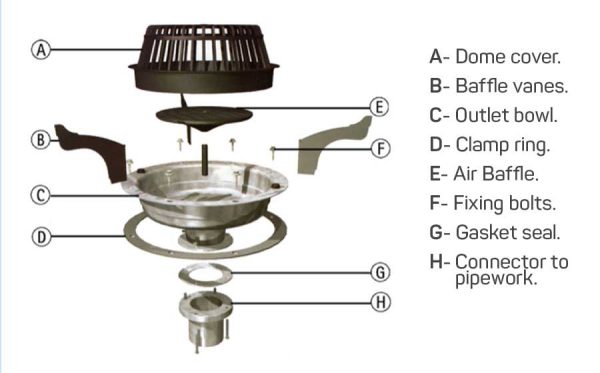 A
E
B
F
C
D
G
H

A- Dome cover.
B- Baffle vanes.
C- Outlet bowl.
D- Clamp ring.
E- Air Baffle.
F- Fixing bolts.
G- Gasket seal.
H- Connector to pipework.