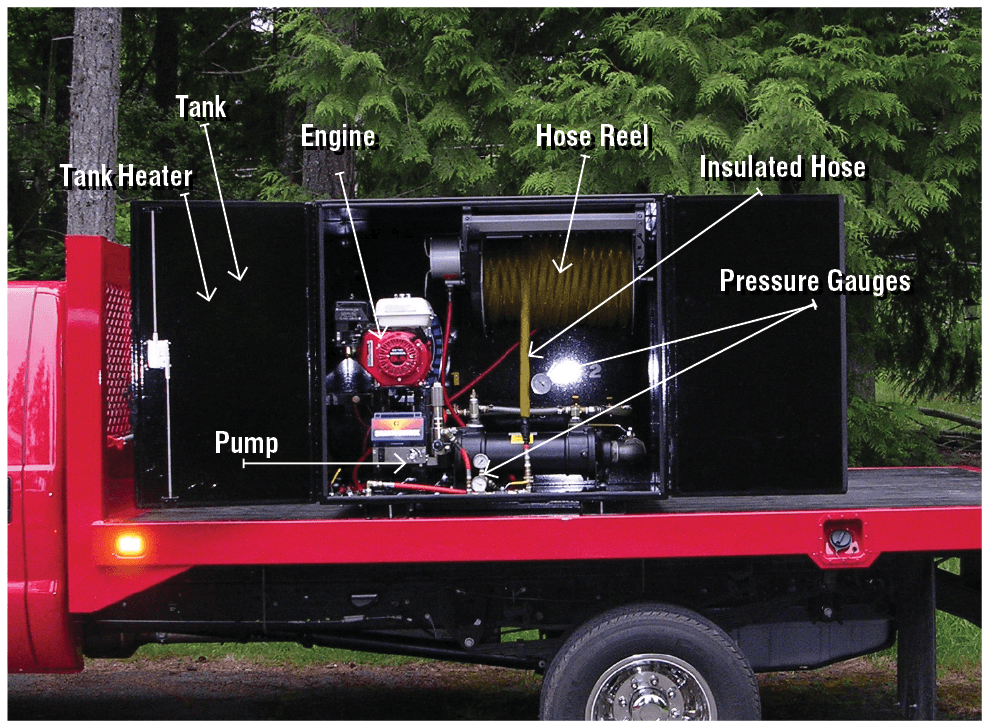 Tank
Tank Heater
Engine
Hose Reel
Insulated Hose
Pressure Gauges
Pump